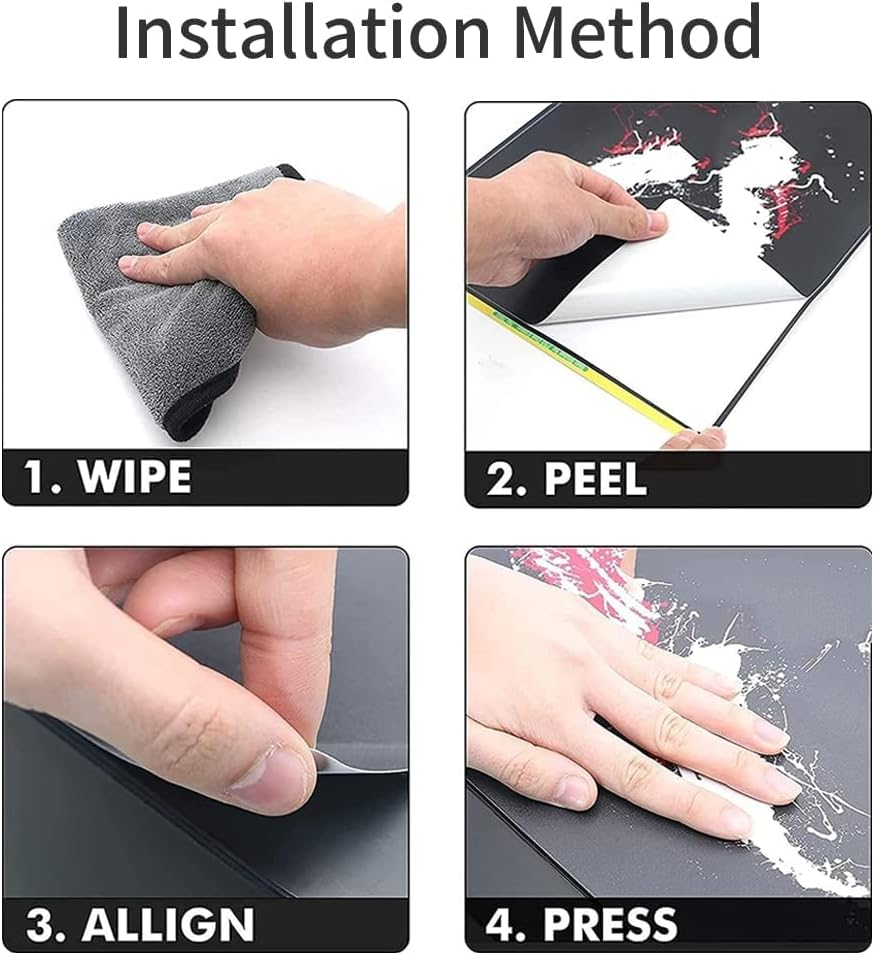 Installation Method

1. WIPE

2. PEEL

3. ALLIGN

4. PRESS